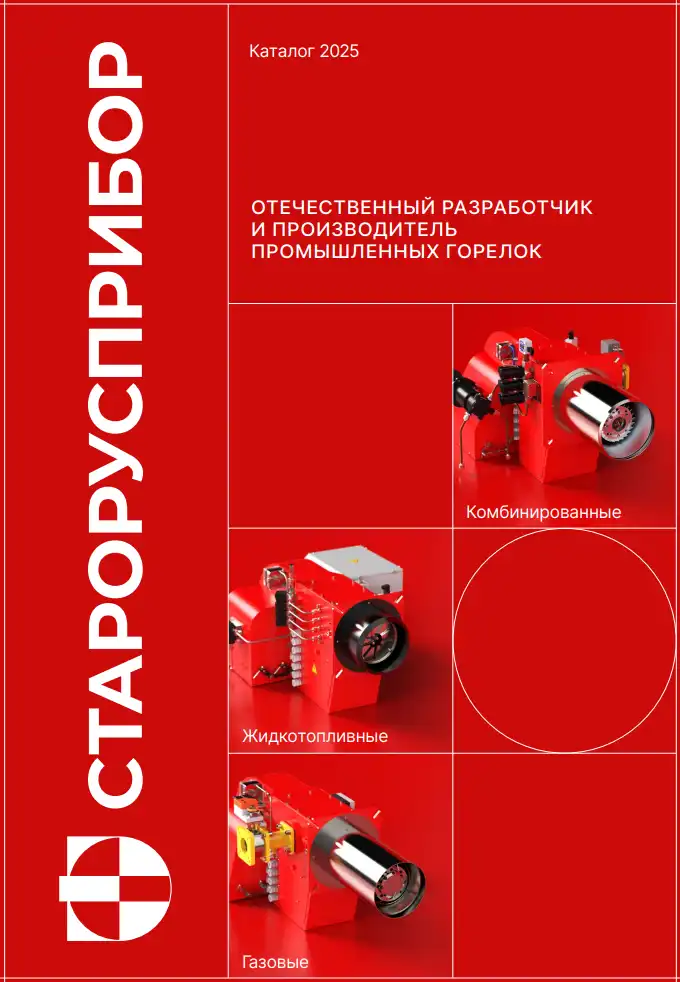 СТАРОРУСПРИБОР

Каталог 2025

ОТЕЧЕСТВЕННЫЙ РАЗРАБОТЧИК И ПРОИЗВОДИТЕЛЬ ПРОМЫШЛЕННЫХ ГОРЕЛОК

Комбинированные

Жидкотопливные

Газовые