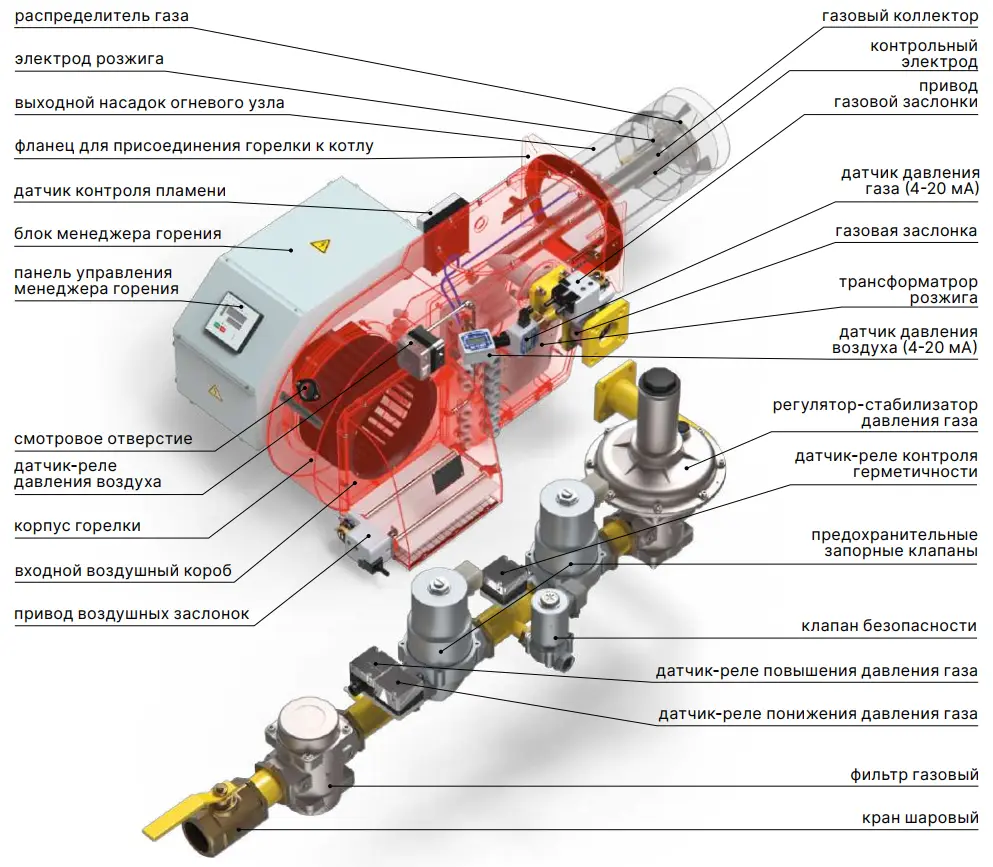 распределитель газа
электрод розжига
выходной насадок огневого узла
фланец для присоединения горелки к котлу
датчик контроля пламени
блок менеджера горения
панель управления менеджера горения
смотровое отверстие
датчик-реле давления воздуха
корпус горелки
входной воздушный короб
привод воздушных заслонок

газовый коллектор
контрольный электрод
привод газовой заслонки
датчик давления газа (4-20 мА)
газовая заслонка
трансформатор розжига
датчик давления воздуха (4-20 мА)
регулятор-стабилизатор давления газа
датчик-реле контроля герметичности
предохранительные запорные клапаны
клапан безопасности
датчик-реле повышения давления газа
датчик-реле понижения давления газа
фильтр газовый
кран шаровый